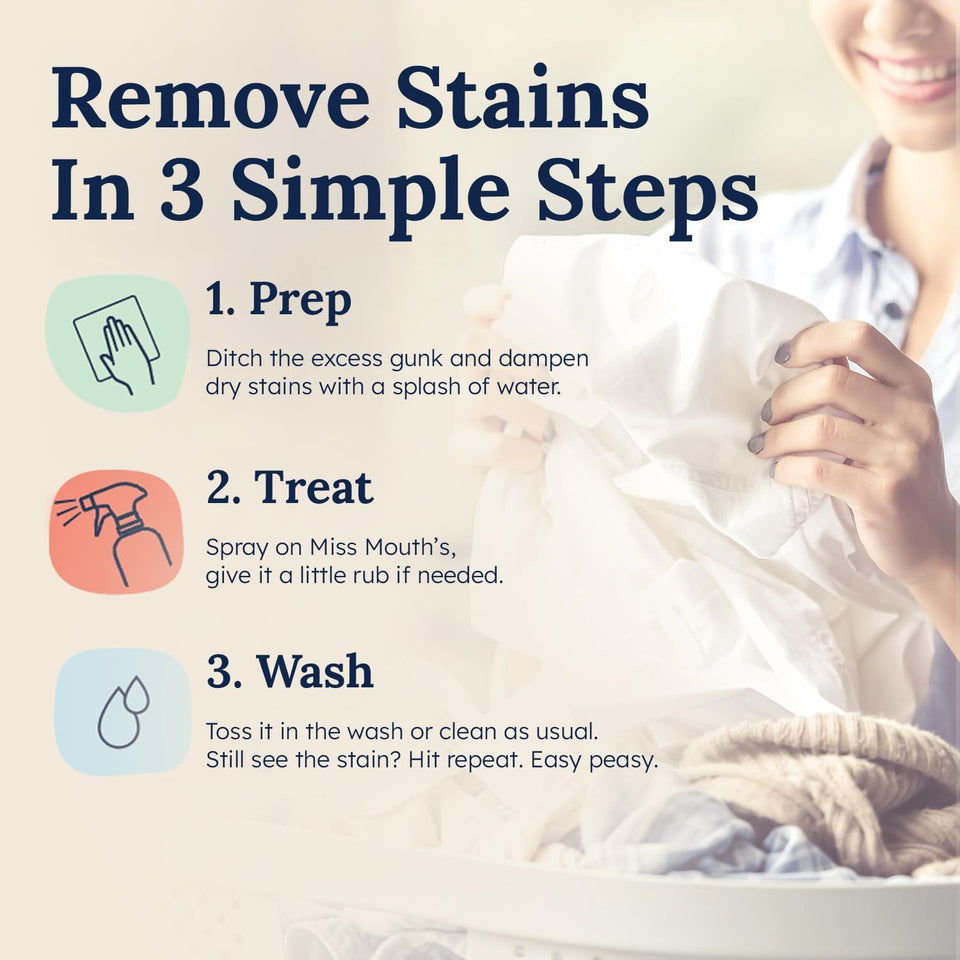 Remove Stains In 3 Simple Steps

1. Prep

Ditch the excess gunk and dampen dry stains with a splash of water.

2. Treat

Spray on Miss Mouth's, give it a little rub if needed.

3. Wash

Toss it in the wash or clean as usual. Still see the stain? Hit repeat. Easy peasy.